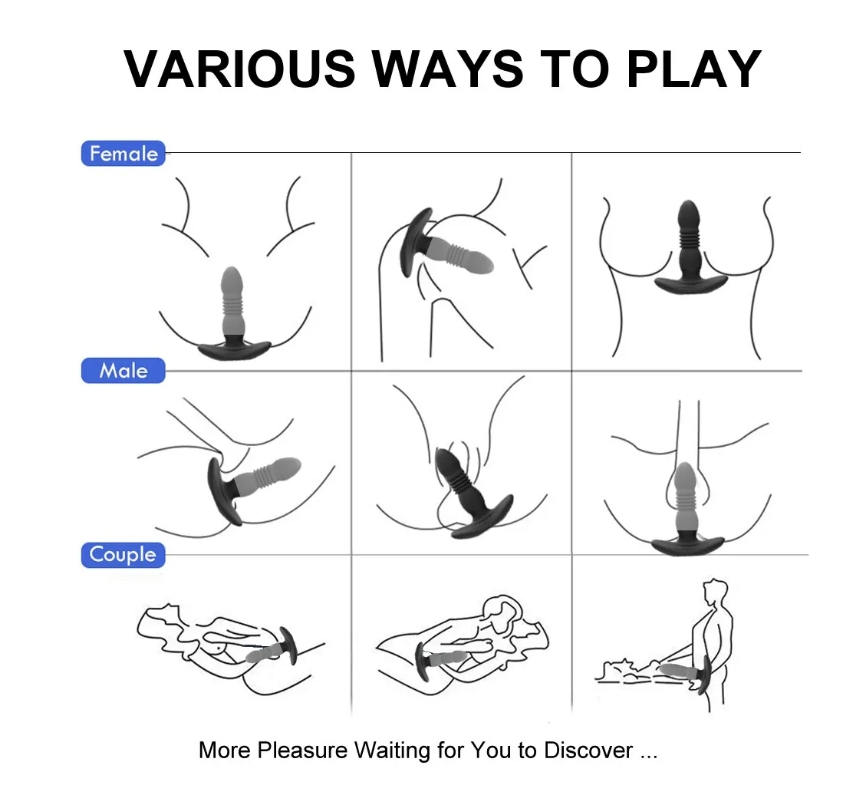 VARIOUS WAYS TO PLAY

Female

Male

Couple

More Pleasure Waiting for You to Discover ...